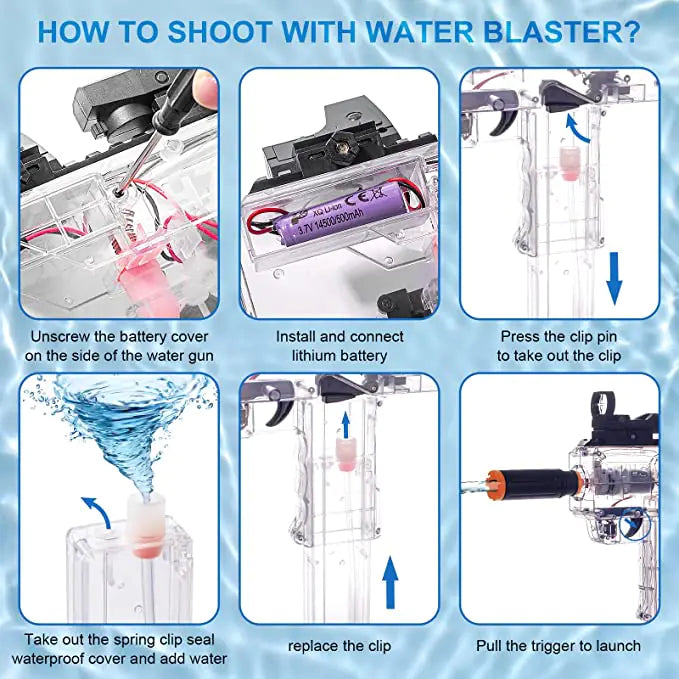 HOW TO SHOOT WITH WATER BLASTER?

XQ Li-ion CE
3.7V 14500/500mAh

Unscrew the battery cover on the side of the water gun

Install and connect lithium battery

Press the clip pin to take out the clip

Take out the spring clip seal waterproof cover and add water

replace the clip

Pull the trigger to launch